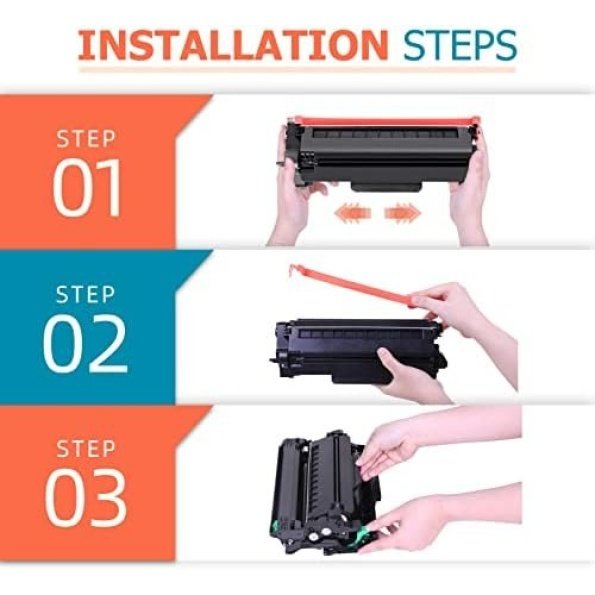 INSTALLATION STEPS

STEP
01

STEP
02

STEP
03